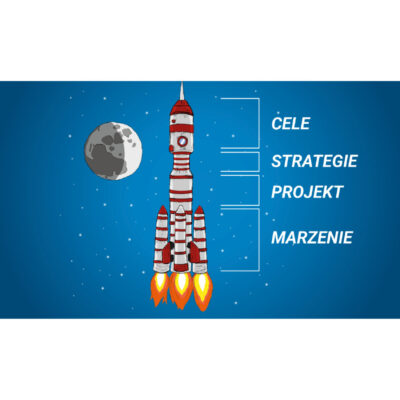 CELE

STRATEGIE

PROJEKT

MARZENIE